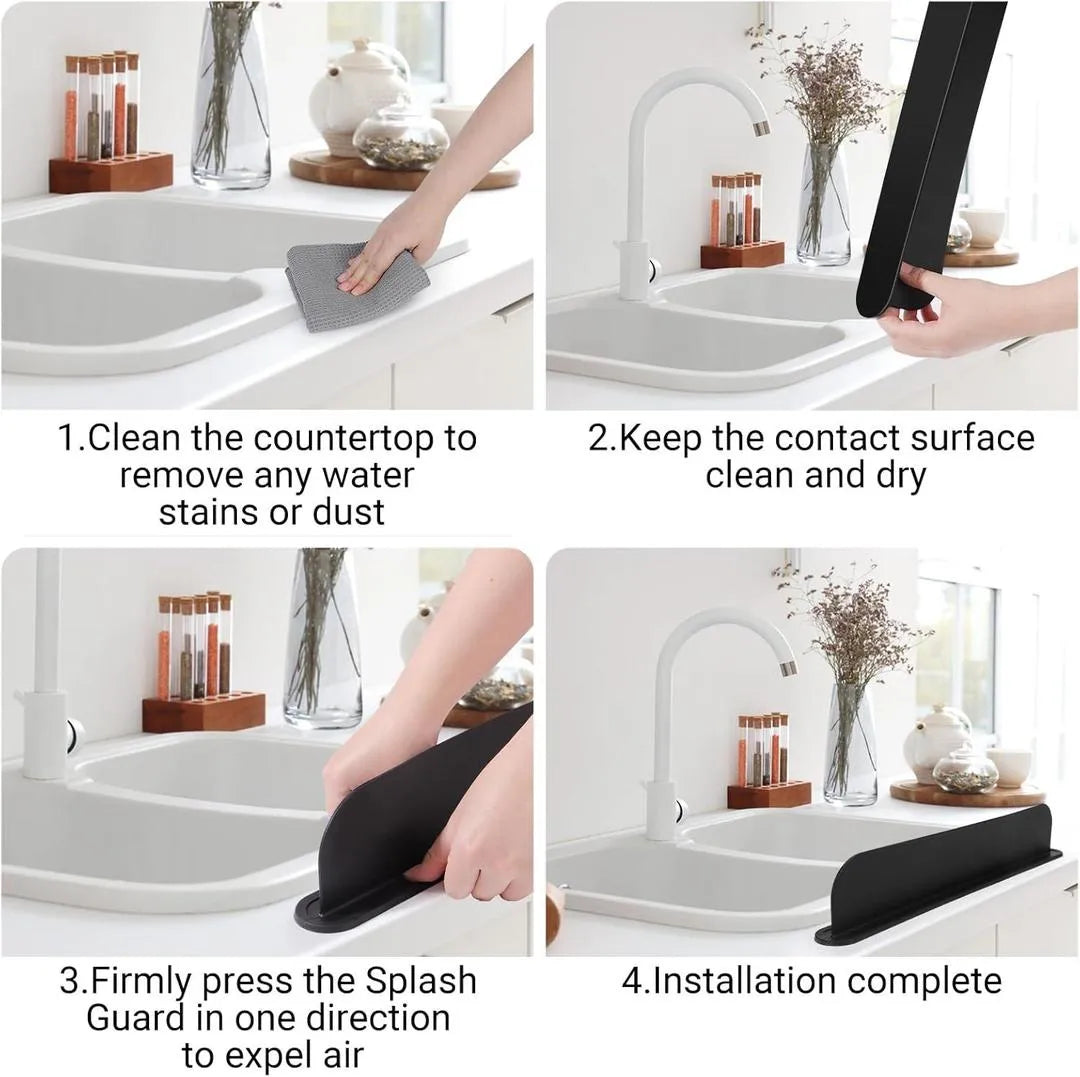 1.Clean the countertop to remove any water stains or dust

2.Keep the contact surface clean and dry

3.Firmly press the Splash Guard in one direction to expel air

4.Installation complete